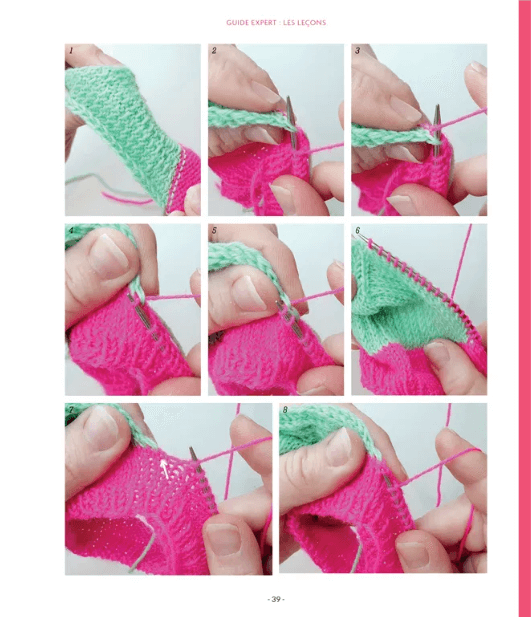 GUIDE EXPERT : LES LEÇONS

1

2

3

4

5

6

7

8

- 39 -